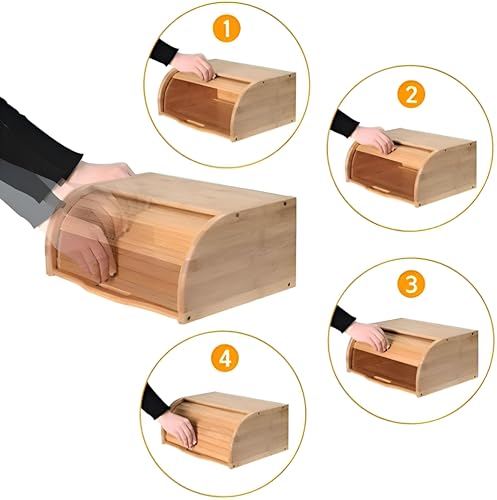 1

2

3

4