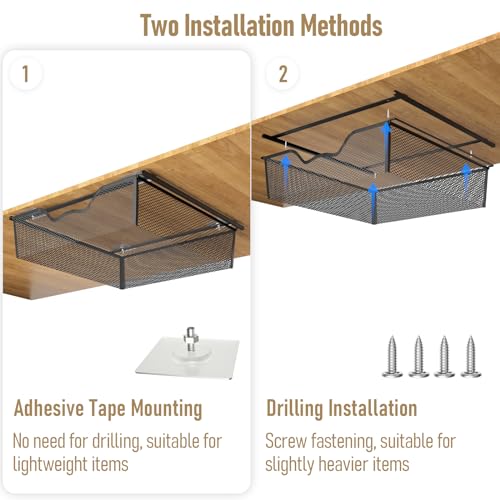 Two Installation Methods

1

Adhesive Tape Mounting

No need for drilling, suitable for lightweight items

2

Drilling Installation

Screw fastening, suitable for slightly heavier items