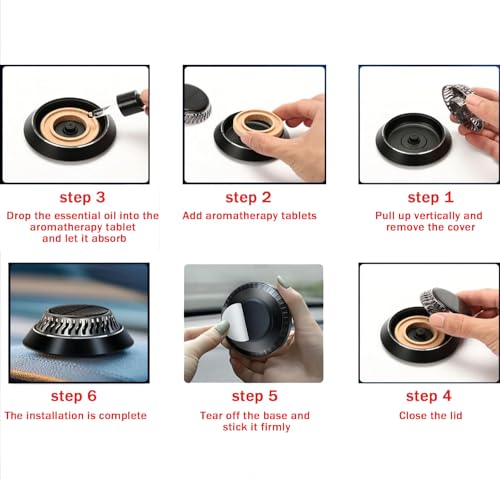 step 3
Drop the essential oil into the aromatherapy tablet and let it absorb

step 2
Add aromatherapy tablets

step 1
Pull up vertically and remove the cover

step 6
The installation is complete

step 5
Tear off the base and stick it firmly

step 4
Close the lid