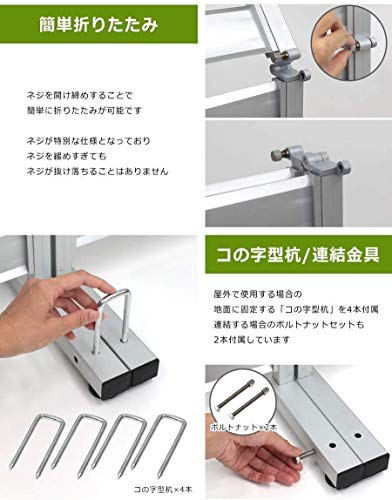 簡単折りたたみ

ネジを開け締めすることで
簡単に折りたたみが可能です

ネジが特別な仕様となっており
ネジを緩めすぎても
ネジが抜け落ちることはありません

コの字型杭/連結金具

屋外で使用する場合の
地面に固定する「コの字型杭」を4本付属
連結する場合のボルトナットセットも
2本付属しています

ボルトナット×2本

コの字型杭×4本