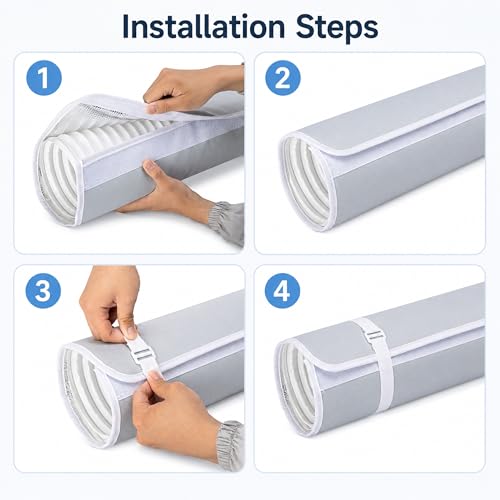 Installation Steps

1

2

3

4