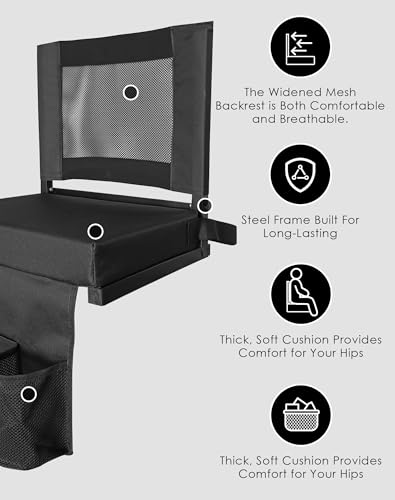 The Widened Mesh Backrest is Both Comfortable and Breathable.

Steel Frame Built For Long-Lasting

Thick, Soft Cushion Provides Comfort for Your Hips

Thick, Soft Cushion Provides Comfort for Your Hips