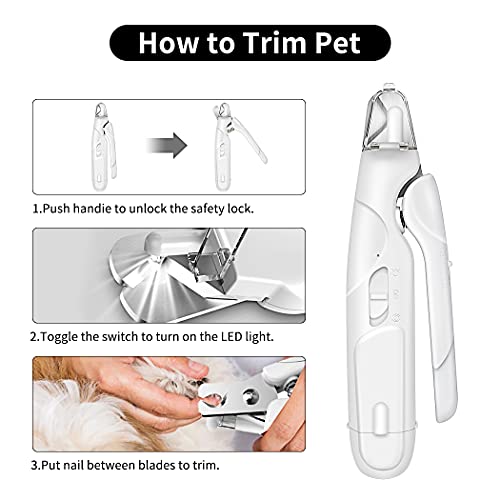 How to Trim Pet

1.Push handie to unlock the safety lock.

2.Toggle the switch to turn on the LED light.

3.Put nail between blades to trim.