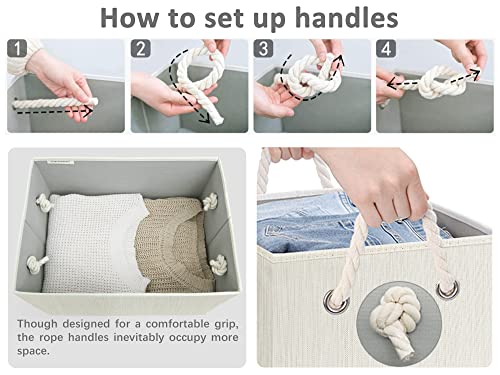 How to set up handles

1

2

3

4

Though designed for a comfortable grip, the rope handles inevitably occupy more space.