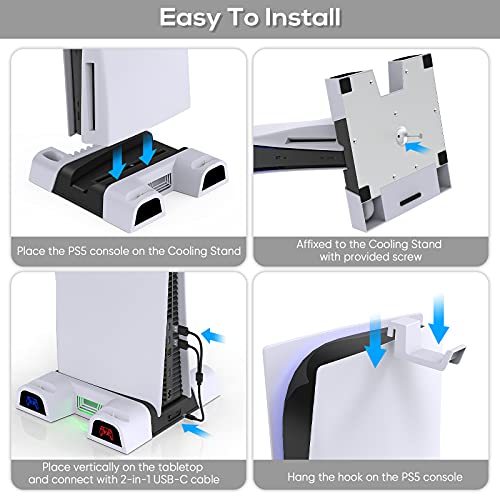 Easy To Install

Place the PS5 console on the Cooling Stand

Affixed to the Cooling Stand with provided screw

Place vertically on the tabletop and connect with 2-in-1 USB-C cable

Hang the hook on the PS5 console