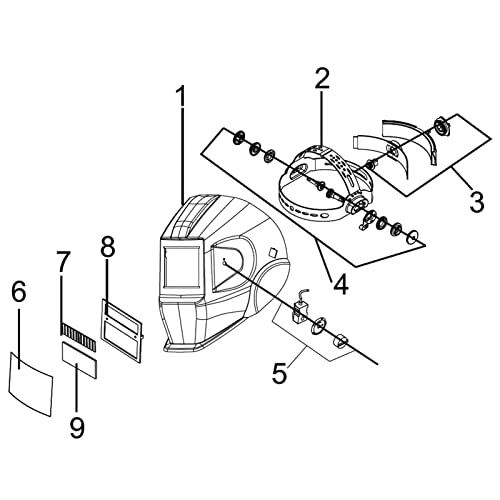 1
2
3
4
5
6
7
8
9