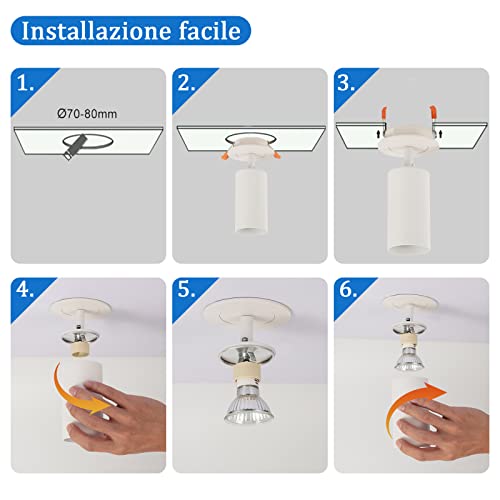 Installazione facile

1.

Ø70-80mm

2.

3.

4.

5.

6.