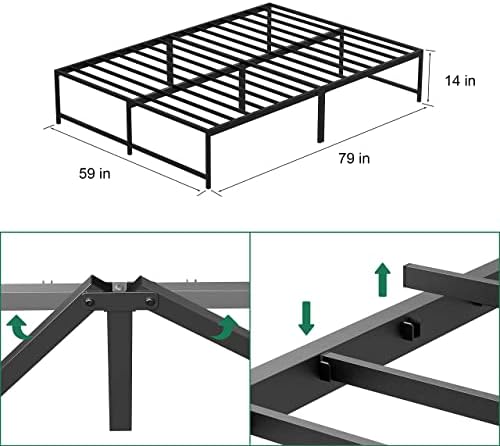 14 in

59 in

79 in