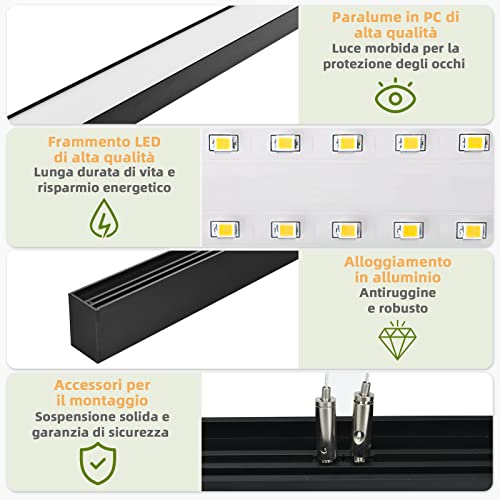 Paralume in PC di alta qualità
Luce morbida per la protezione degli occhi

Frammento LED di alta qualità
Lunga durata di vita e risparmio energetico

Alloggiamento in alluminio
Antiruggine e robusto

Accessori per il montaggio
Sospensione solida e garanzia di sicurezza