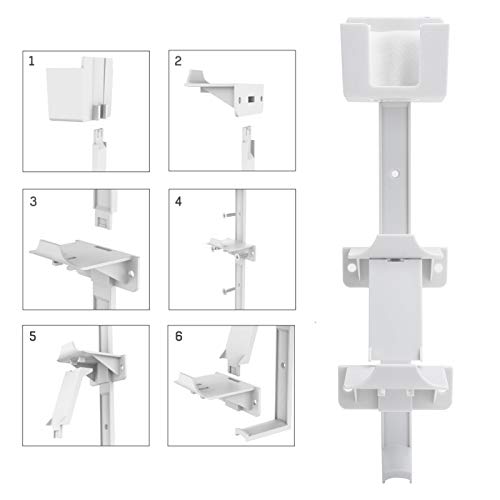 1

2

3

4

5

6