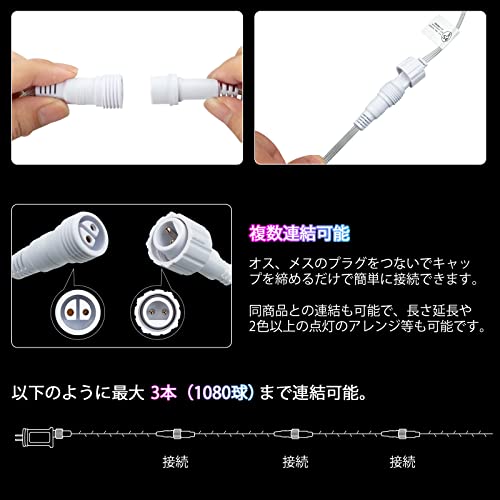 複数連結可能

オス、メスのプラグをつないでキャップを締めるだけで簡単に接続できます。

同商品との連結も可能で、長さ延長や2色以上の点灯のアレンジ等も可能です。

以下のように最大 3本（1080球）まで連結可能。

接続 接続 接続