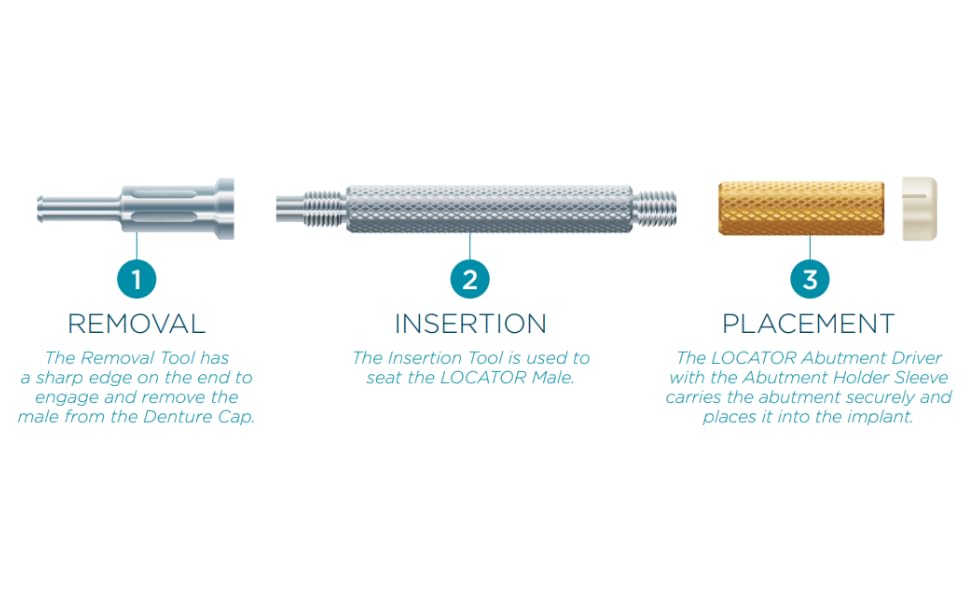 1

REMOVAL

The Removal Tool has a sharp edge on the end to engage and remove the male from the Denture Cap.

2

INSERTION

The Insertion Tool is used to seat the LOCATOR Male.

3

PLACEMENT

The LOCATOR Abutment Driver with the Abutment Holder Sleeve carries the abutment securely and places it into the implant.