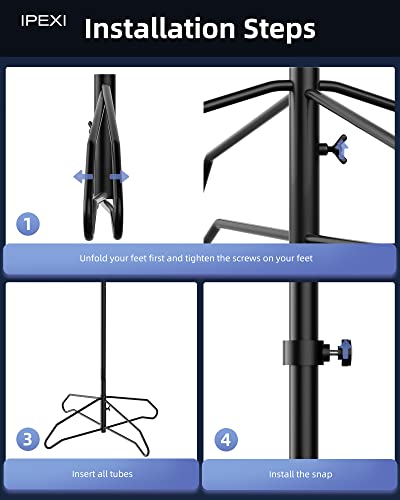 IPEXI Installation Steps

1

Unfold your feet first and tighten the screws on your feet

3

Insert all tubes

4

Install the snap