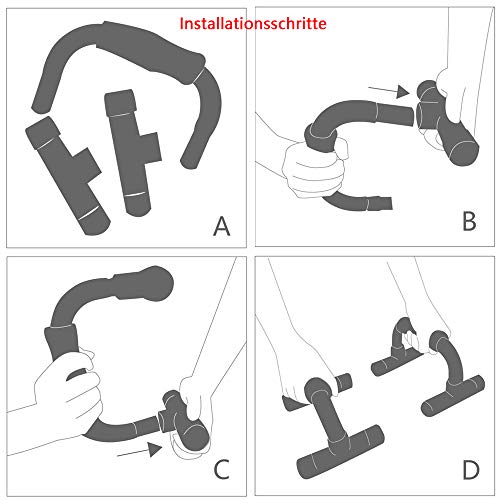 Installationsschritte

A

B

C

D