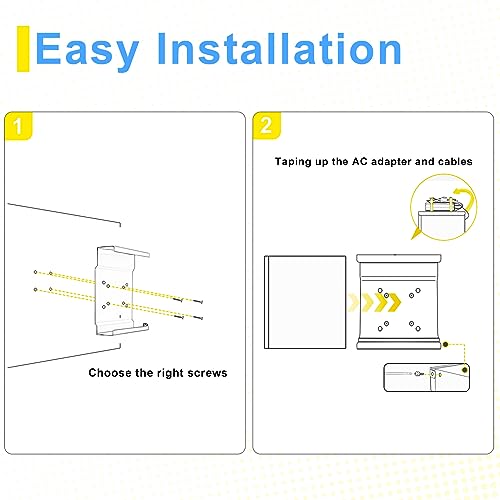 Easy Installation

1

Choose the right screws

2

Taping up the AC adapter and cables