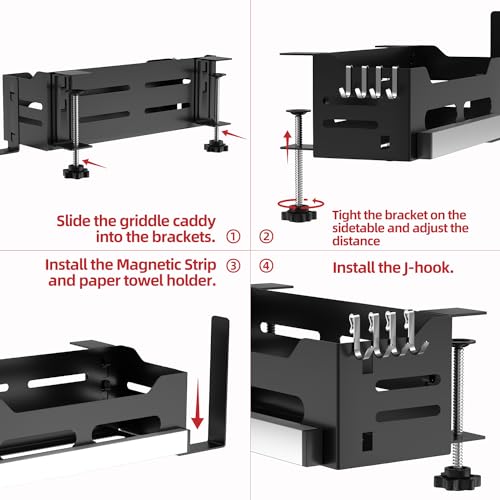 Slide the griddle caddy into the brackets. ①

② Tight the bracket on the sidetable and adjust the distance

Install the Magnetic Strip and paper towel holder. ③

④ Install the J-hook.