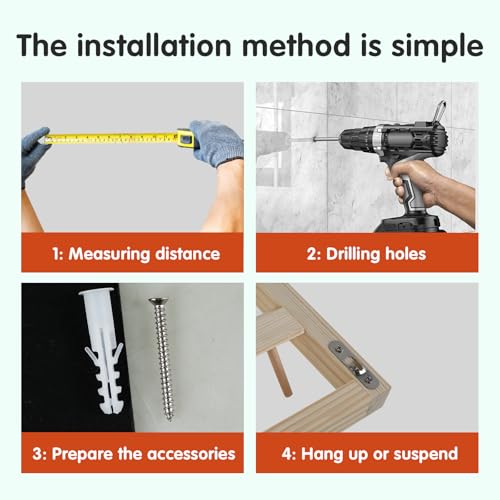 The installation method is simple

1: Measuring distance

2: Drilling holes

3: Prepare the accessories

4: Hang up or suspend