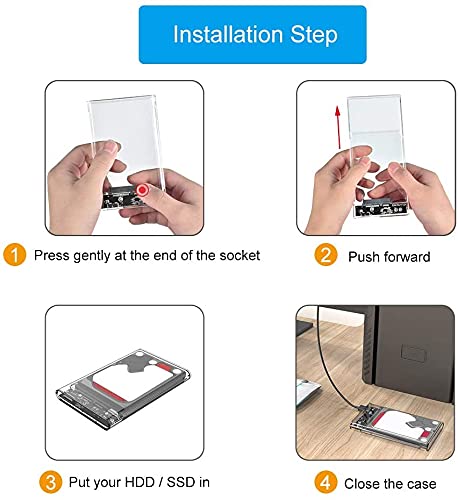 Installation Step

1 Press gently at the end of the socket

2 Push forward

3 Put your HDD / SSD in

4 Close the case