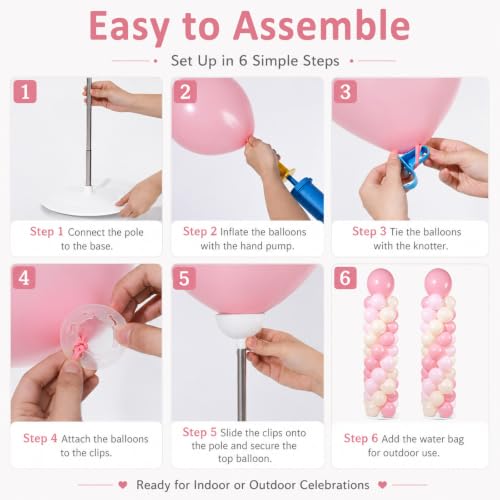 Easy to Assemble

Set Up in 6 Simple Steps

1

Step 1 Connect the pole to the base.

2

Step 2 Inflate the balloons with the hand pump.

3

Step 3 Tie the balloons with the knotter.

4

Step 4 Attach the balloons to the clips.

5

Step 5 Slide the clips onto the pole and secure the top balloon.

6

Step 6 Add the water bag for outdoor use.

Ready for Indoor or Outdoor Celebrations