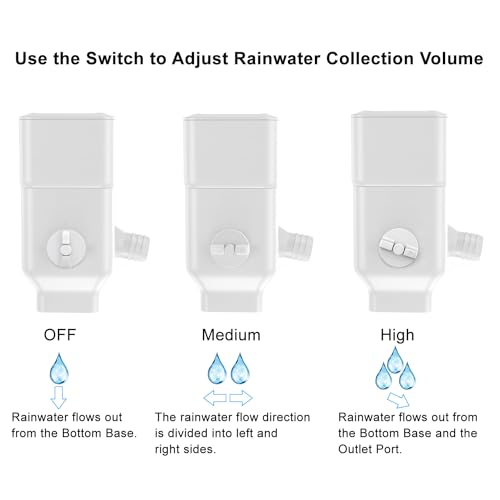 Use the Switch to Adjust Rainwater Collection Volume

OFF

Rainwater flows out from the Bottom Base.

Medium

The rainwater flow direction is divided into left and right sides.

High

Rainwater flows out from the Bottom Base and the Outlet Port.