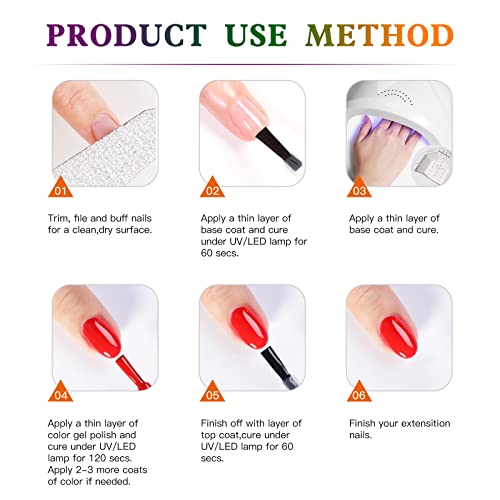 PRODUCT USE METHOD

01

Trim, file and buff nails for a clean,dry surface.

02

Apply a thin layer of base coat and cure under UV/LED lamp for 60 secs.

03

Apply a thin layer of base coat and cure.

04

Apply a thin layer of color gel polish and cure under UV/LED lamp for 120 secs. Apply 2-3 more coats of color if needed.

05

Finish off with layer of top coat,cure under UV/LED lamp for 60 secs.

06

Finish your extension nails.