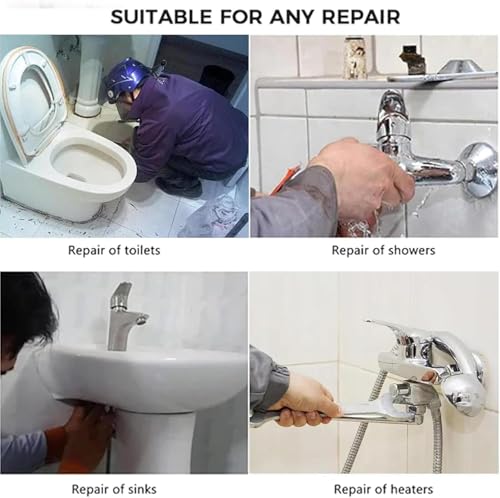 SUITABLE FOR ANY REPAIR

Repair of toilets

Repair of showers

Repair of sinks

Repair of heaters