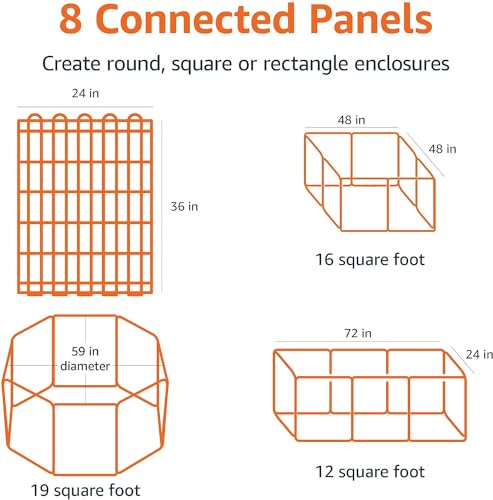 8 Connected Panels

Create round, square or rectangle enclosures

24 in

36 in

48 in

48 in

16 square foot

59 in diameter

19 square foot

72 in

24 in

12 square foot