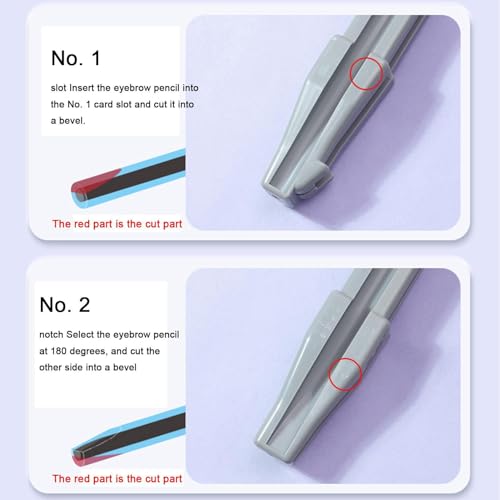 No. 1

slot Insert the eyebrow pencil into the No. 1 card slot and cut it into a bevel.

The red part is the cut part

No. 2

notch Select the eyebrow pencil at 180 degrees, and cut the other side into a bevel

The red part is the cut part