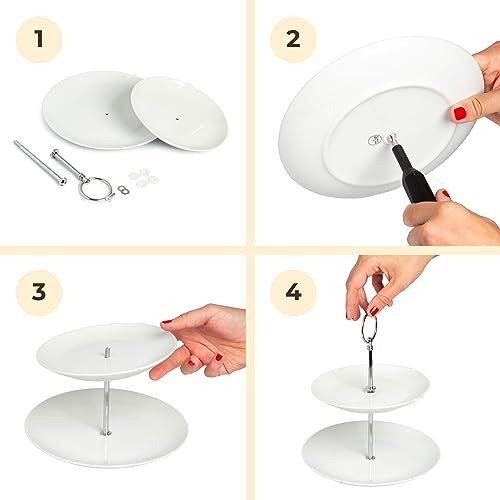 1

2

3

4