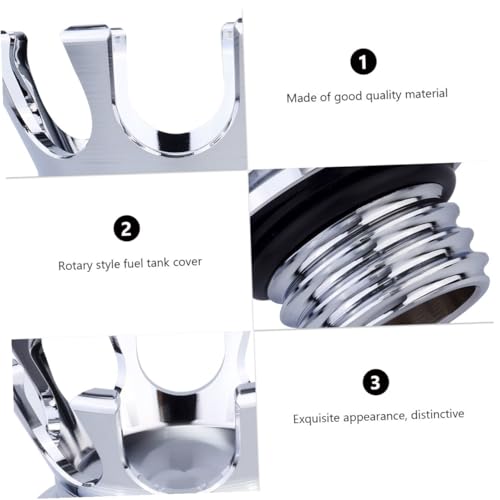 1

Made of good quality material

2

Rotary style fuel tank cover

3

Exquisite appearance, distinctive