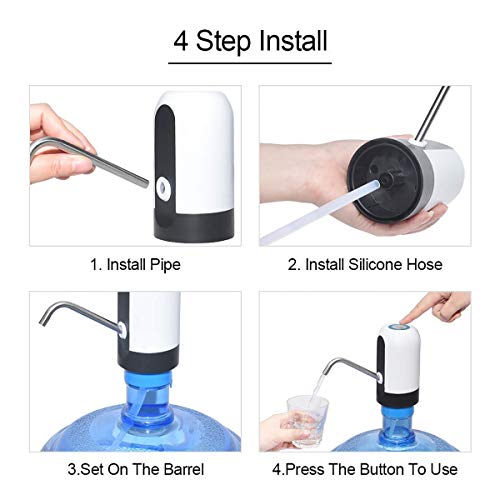 4 Step Install

1. Install Pipe

2. Install Silicone Hose

3.Set On The Barrel

4.Press The Button To Use