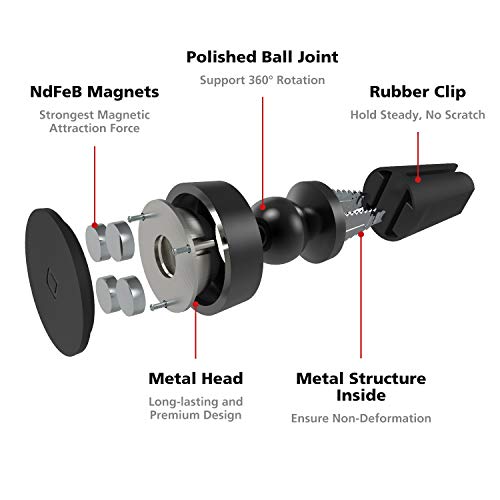 Polished Ball Joint
Support 360° Rotation

NdFeB Magnets
Strongest Magnetic Attraction Force

Rubber Clip
Hold Steady, No Scratch

Metal Head
Long-lasting and Premium Design

Metal Structure Inside
Ensure Non-Deformation