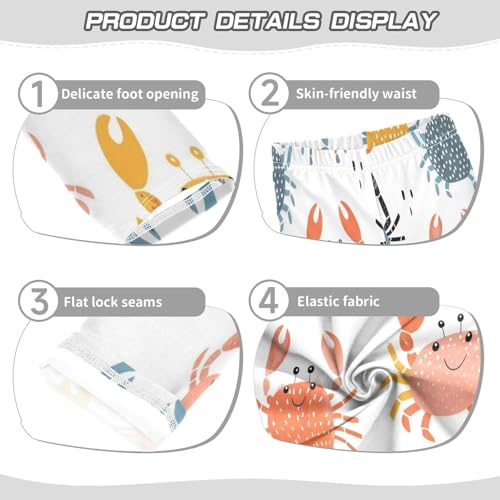 PRODUCT DETAILS DISPLAY

1 Delicate foot opening

2 Skin-friendly waist

3 Flat lock seams

4 Elastic fabric