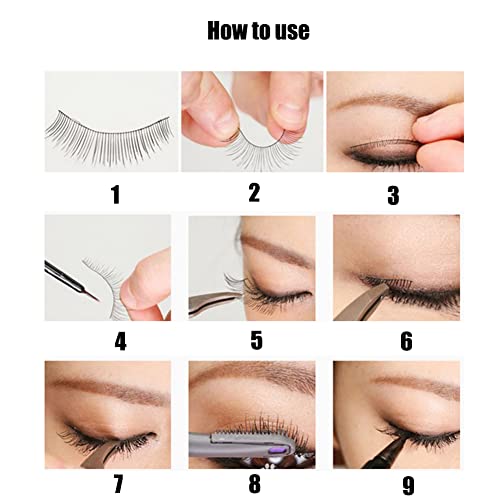 How to use

1

2

3

4

5

6

7

8

9