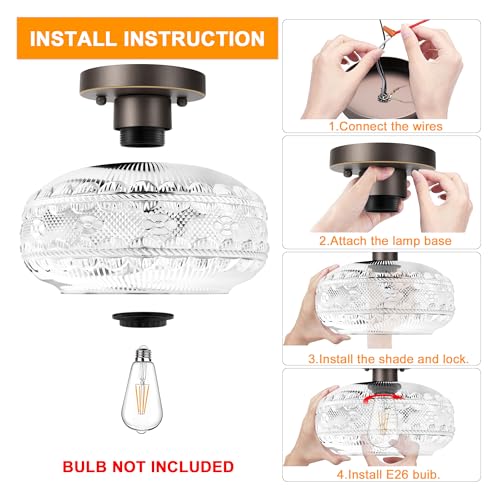 INSTALL INSTRUCTION

BULB NOT INCLUDED

1.Connect the wires

2.Attach the lamp base

3.Install the shade and lock.

4.Install E26 buib.