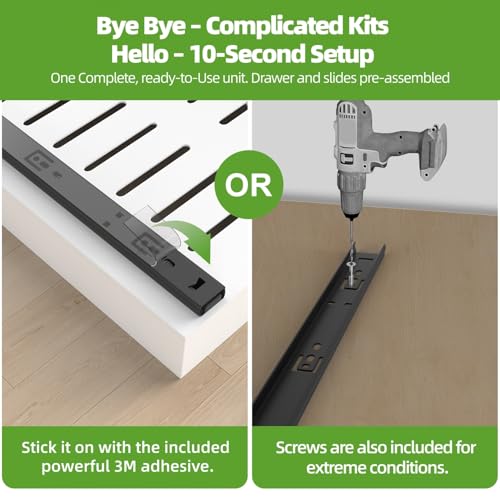 Bye Bye - Complicated Kits
Hello - 10-Second Setup

One Complete, ready-to-Use unit. Drawer and slides pre-assembled

OR

Stick it on with the included powerful 3M adhesive.

Screws are also included for extreme conditions.