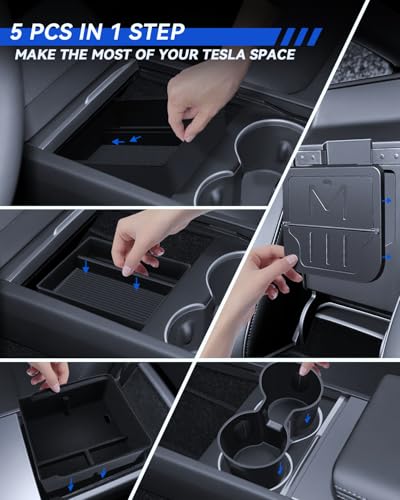 5 PCS IN 1 STEP
MAKE THE MOST OF YOUR TESLA SPACE