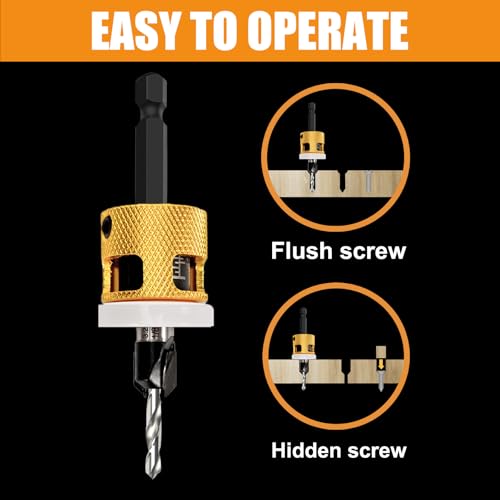 EASY TO OPERATE

Flush screw

Hidden screw