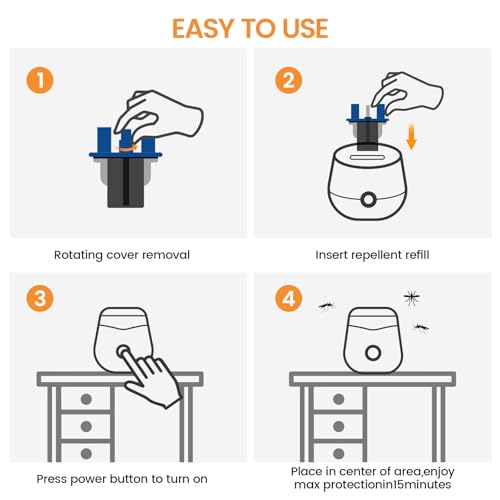 EASY TO USE

1

Rotating cover removal

2

Insert repellent refill

3

Press power button to turn on

4

Place in center of area,enjoy max protectionin15minutes