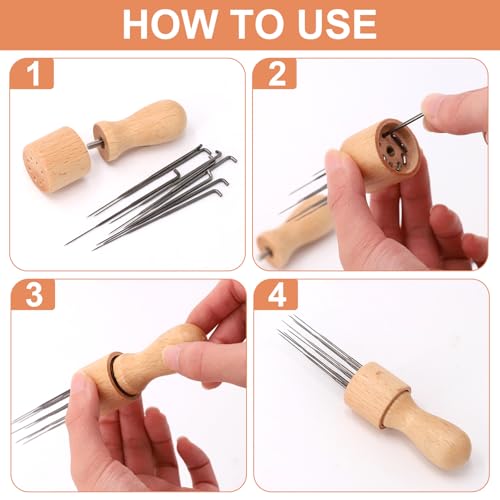 HOW TO USE

1

2

3

4