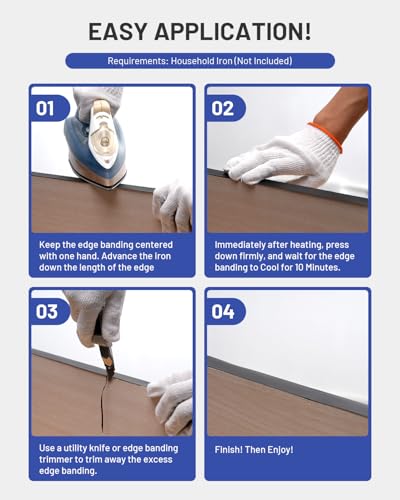 EASY APPLICATION!

Requirements: Household Iron (Not Included)

01

Keep the edge banding centered with one hand. Advance the iron down the length of the edge

02

Immediately after heating, press down firmly, and wait for the edge banding to Cool for 10 Minutes.

03

Use a utility knife or edge banding trimmer to trim away the excess edge banding.

04

Finish! Then Enjoy!