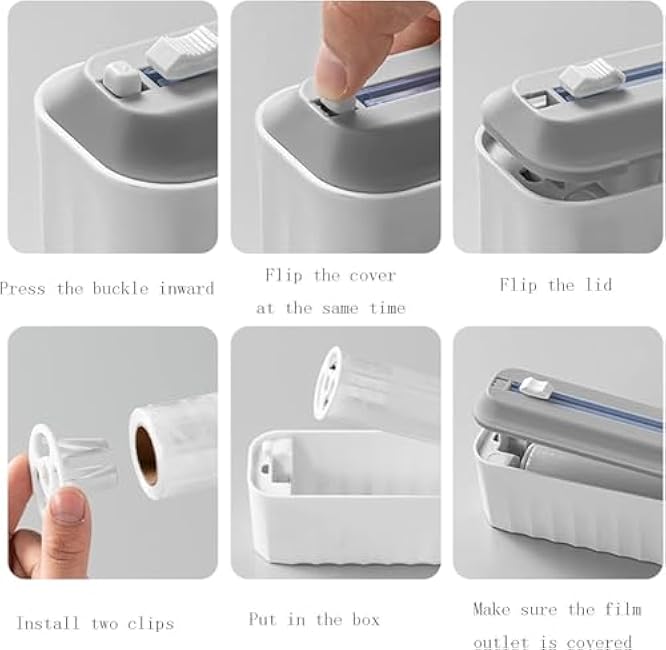 Press the buckle inward

Flip the cover at the same time

Flip the lid

Install two clips

Put in the box

Make sure the film outlet is covered