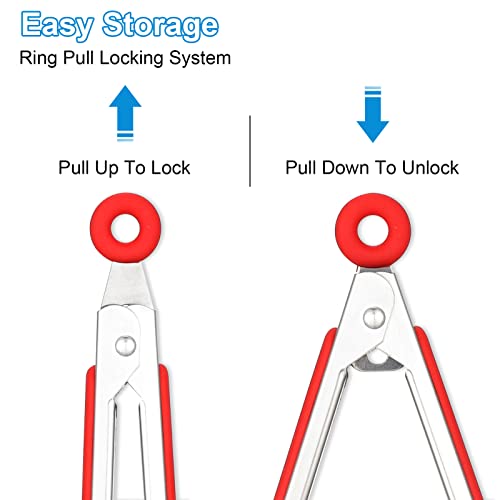 Easy Storage
Ring Pull Locking System

Pull Up To Lock

Pull Down To Unlock