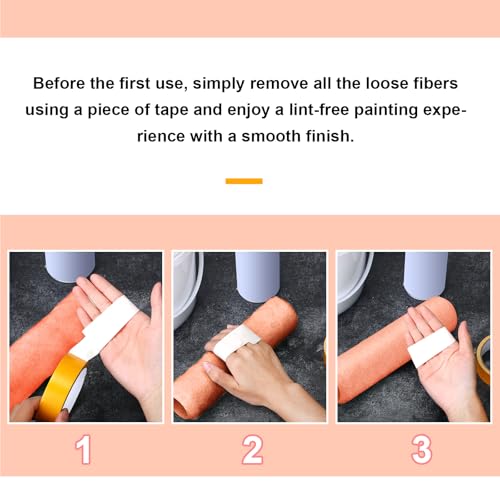 Before the first use, simply remove all the loose fibers using a piece of tape and enjoy a lint-free painting experience with a smooth finish.

1

2

3