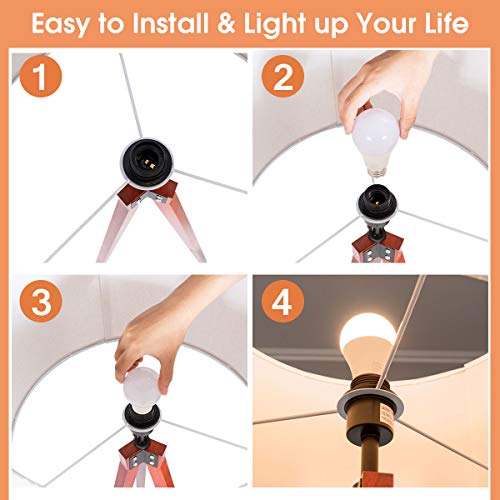 Easy to Install & Light up Your Life

1

2

3

4