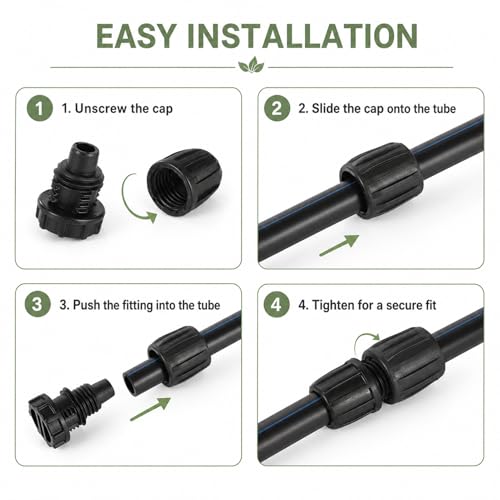 EASY INSTALLATION

1
1. Unscrew the cap

2
2. Slide the cap onto the tube

3
3. Push the fitting into the tube

4
4. Tighten for a secure fit