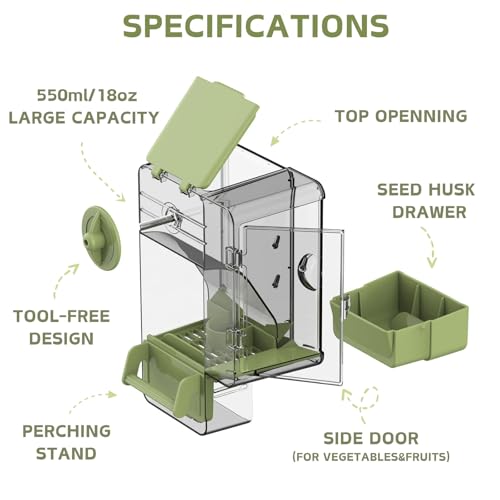 SPECIFICATIONS

550ml/18oz
LARGE CAPACITY

TOP OPENNING

SEED HUSK
DRAWER

TOOL-FREE
DESIGN

PERCHING
STAND

SIDE DOOR
(FOR VEGETABLES&FRUITS)