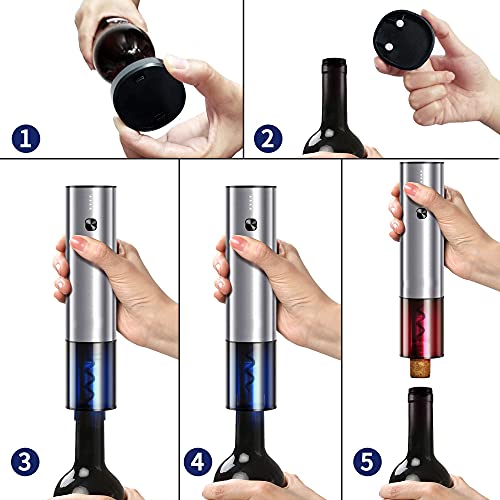 1
2
3
4
5