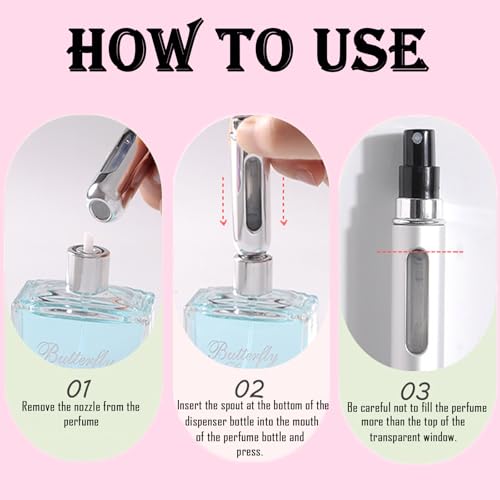 HOW TO USE

Butterfly

01
Remove the nozzle from the perfume

Butterfly

02
Insert the spout at the bottom of the dispenser bottle into the mouth of the perfume bottle and press.

03
Be careful not to fill the perfume more than the top of the transparent window.