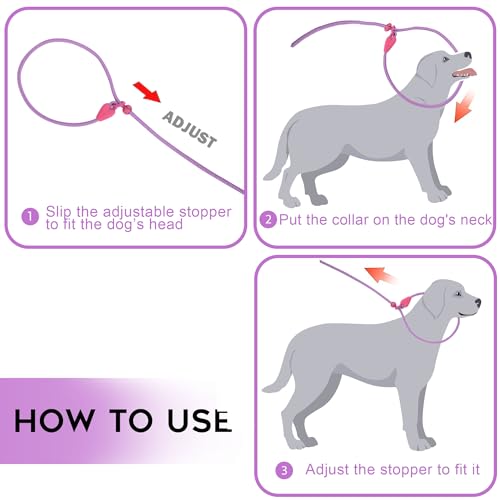 ADJUST

1 Slip the adjustable stopper to fit the dog's head

2 Put the collar on the dog's neck

HOW TO USE

3 Adjust the stopper to fit it